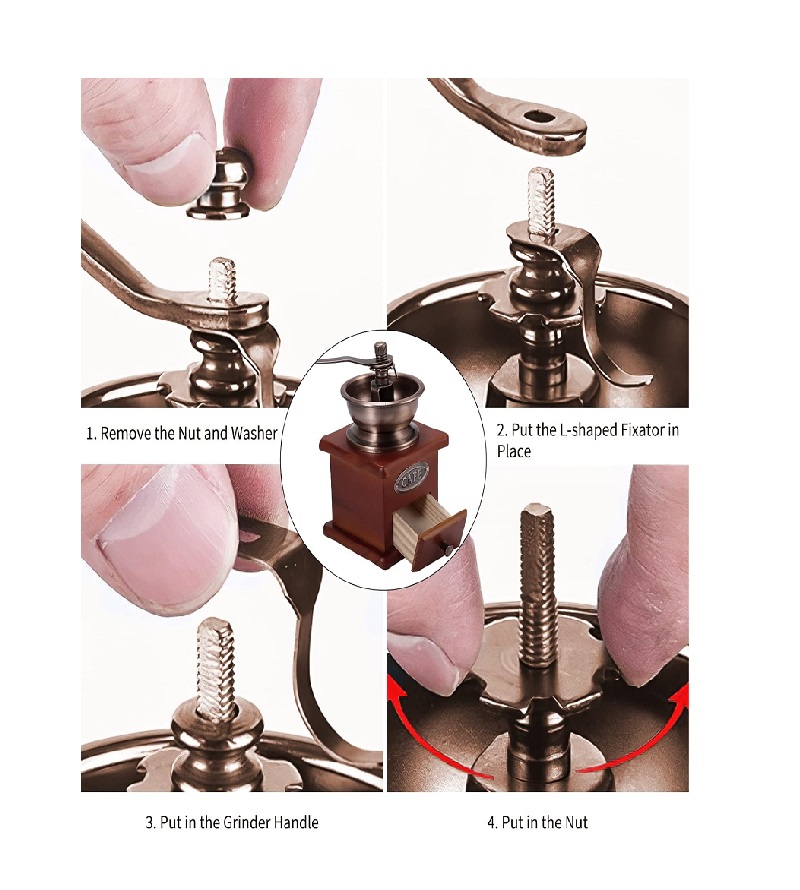 1. Remove the Nut and Washer

2. Put the L-shaped Fixator in Place

3. Put in the Grinder Handle

4. Put in the Nut