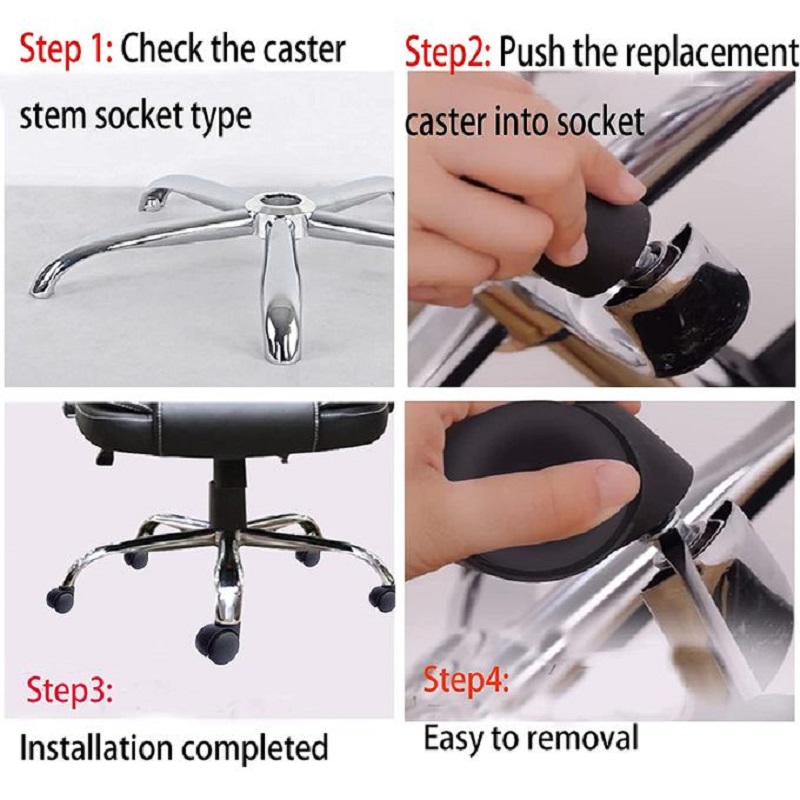 Step 1: Check the caster stem socket type

Step2: Push the replacement caster into socket

Step3:
Installation completed

Step4:
Easy to removal