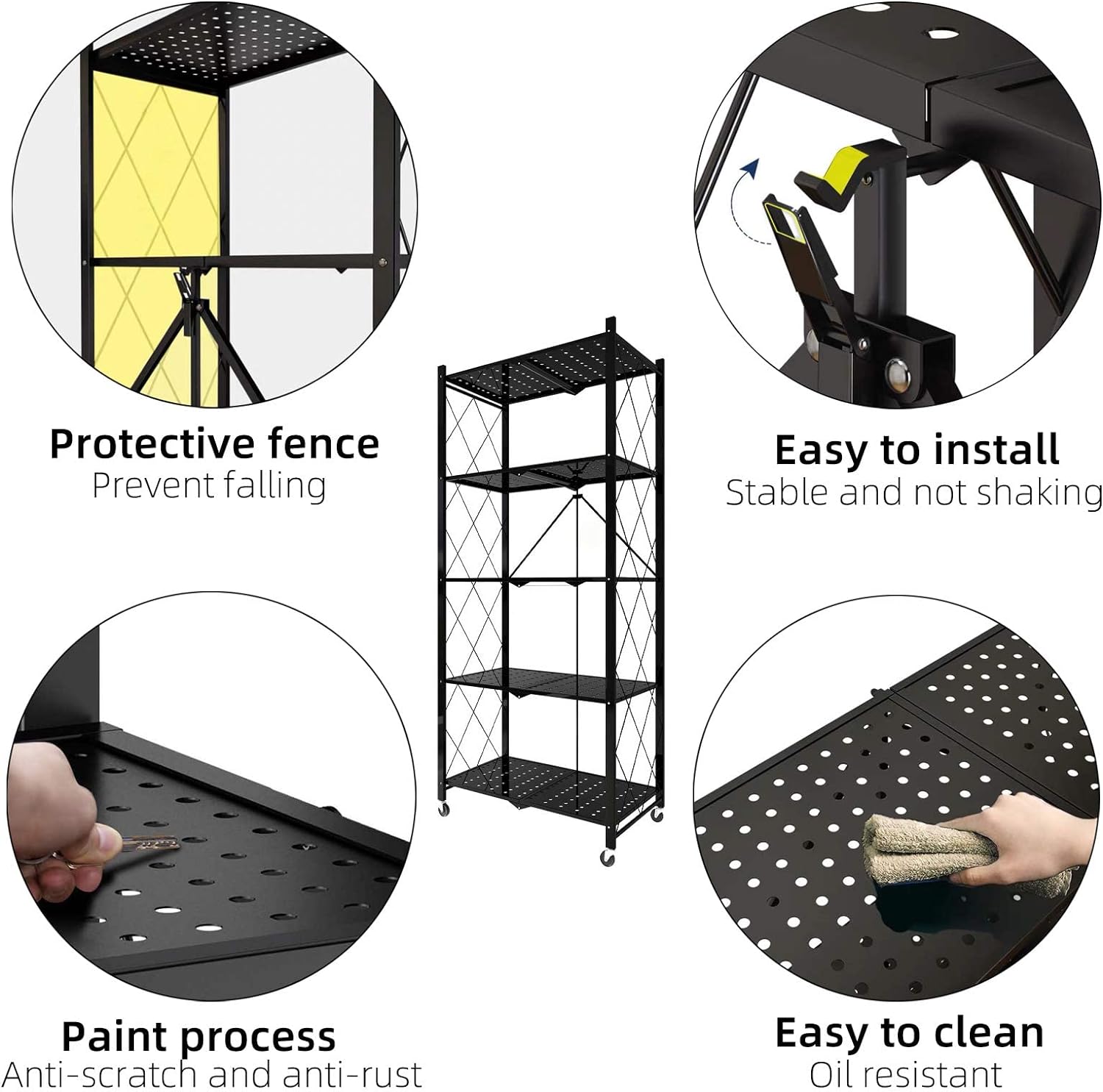 Protective fence
Prevent falling

Easy to install
Stable and not shaking

Paint process
Anti-scratch and anti-rust

Easy to clean
Oil resistant