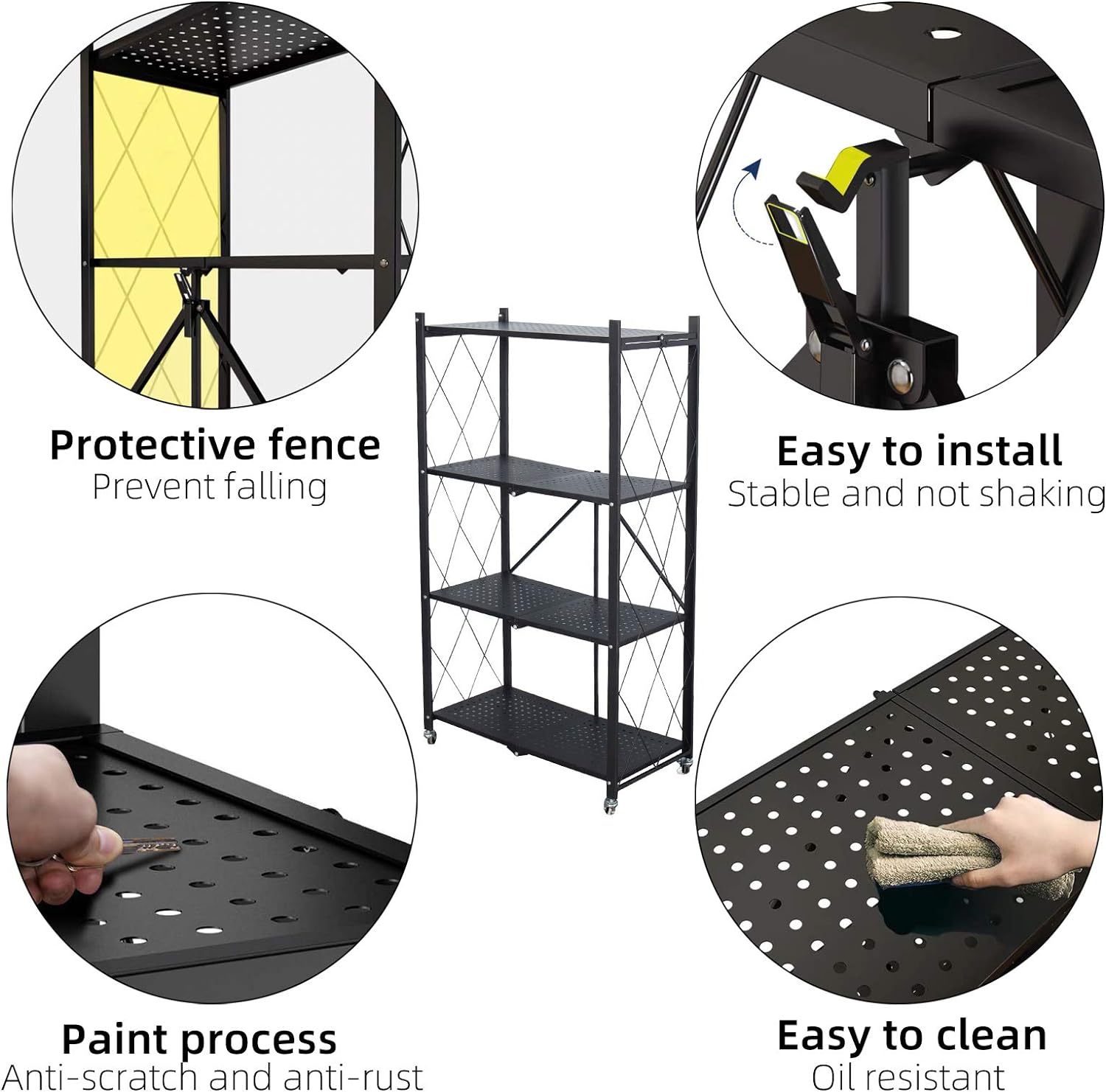 Protective fence
Prevent falling

Easy to install
Stable and not shaking

Paint process
Anti-scratch and anti-rust

Easy to clean
Oil resistant