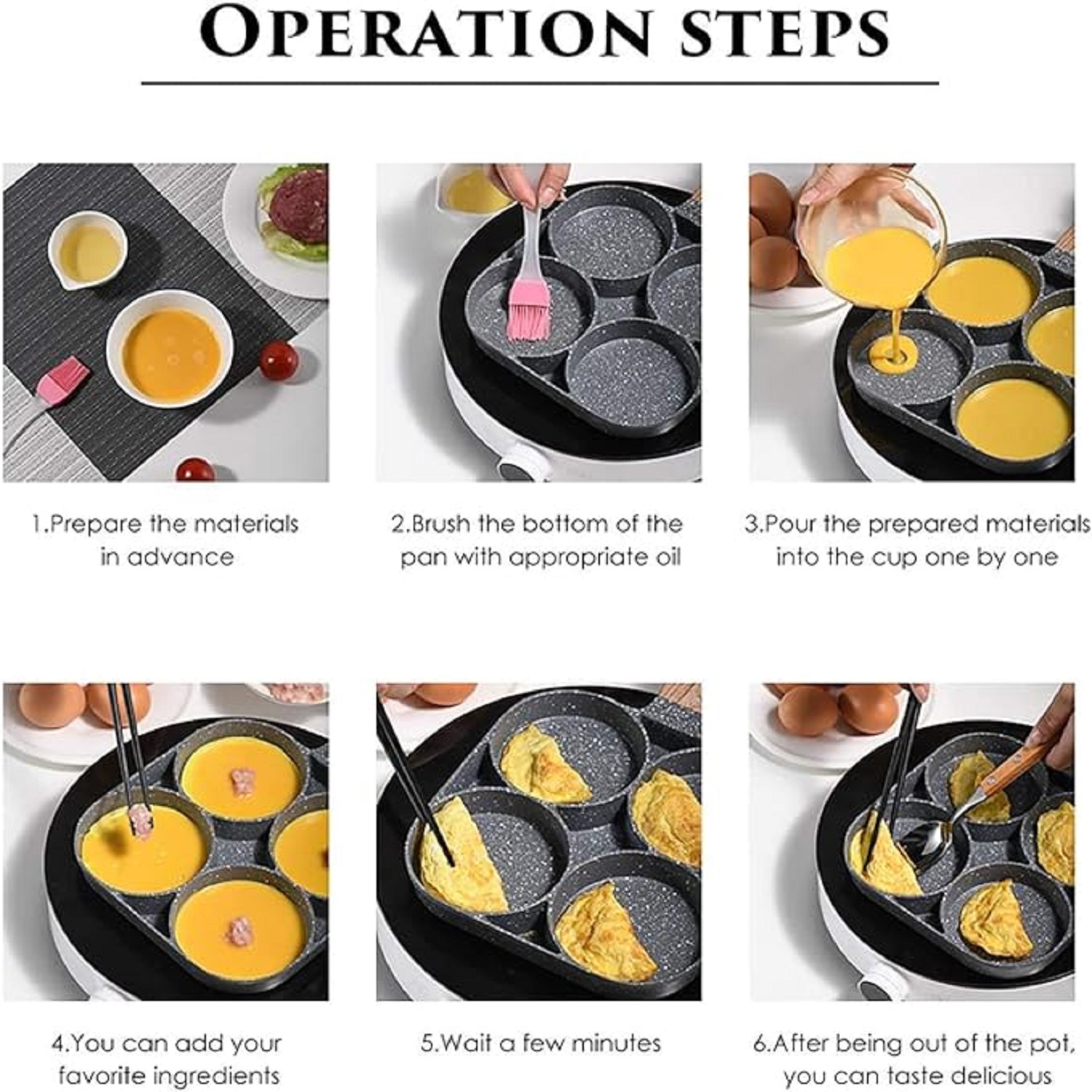 OPERATION STEPS

1.Prepare the materials in advance

2.Brush the bottom of the pan with appropriate oil

3.Pour the prepared materials into the cup one by one

4.You can add your favorite ingredients

5.Wait a few minutes

6.After being out of the pot, you can taste delicious