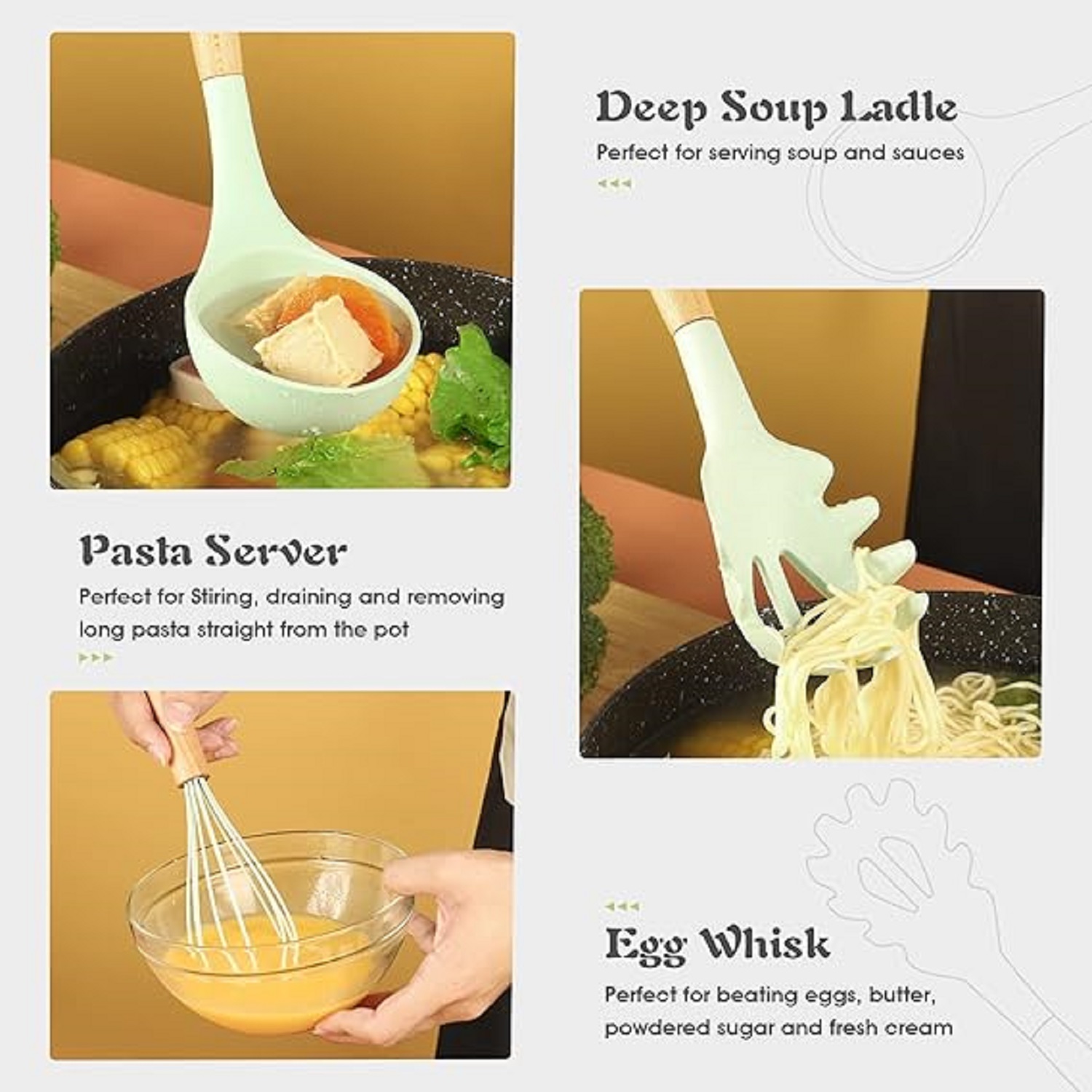 Deep Soup Ladle

Perfect for serving soup and sauces

Pasta Server

Perfect for Stiring, draining and removing long pasta straight from the pot

Egg Whisk

Perfect for beating eggs, butter, powdered sugar and fresh cream