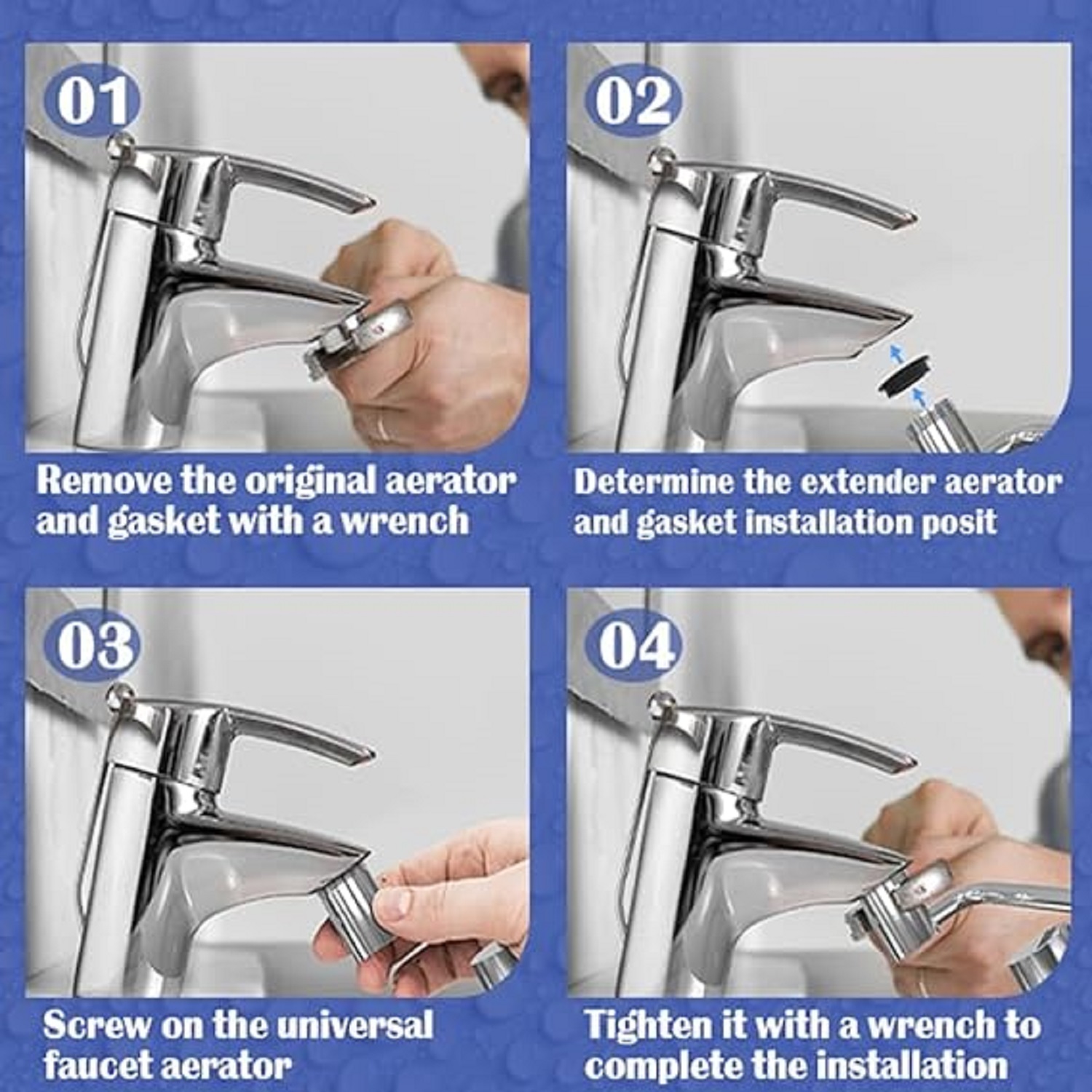 01

Remove the original aerator and gasket with a wrench

02

Determine the extender aerator and gasket installation posit

03

Screw on the universal faucet aerator

04

Tighten it with a wrench to complete the installation