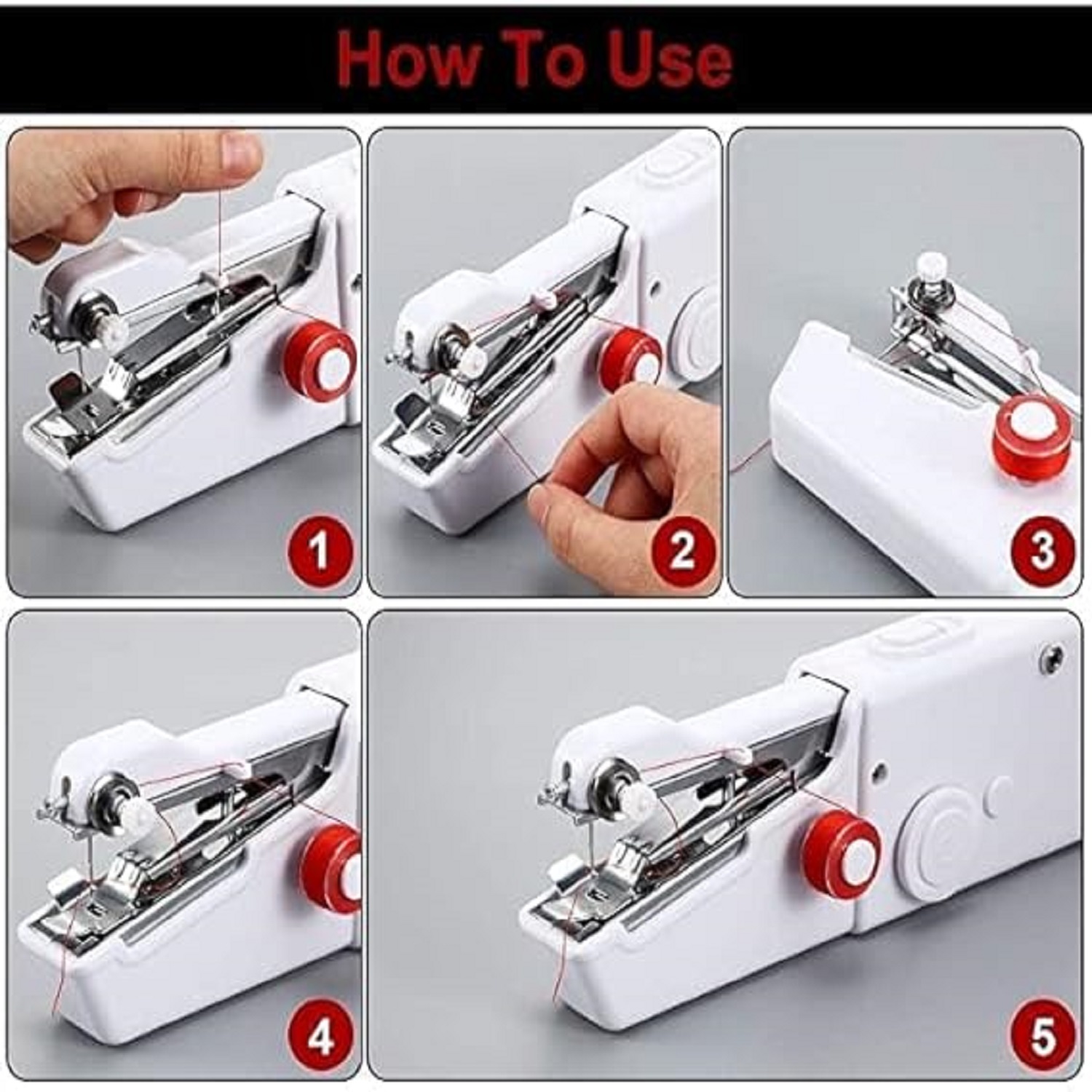 How To Use

1

2

3

4

5