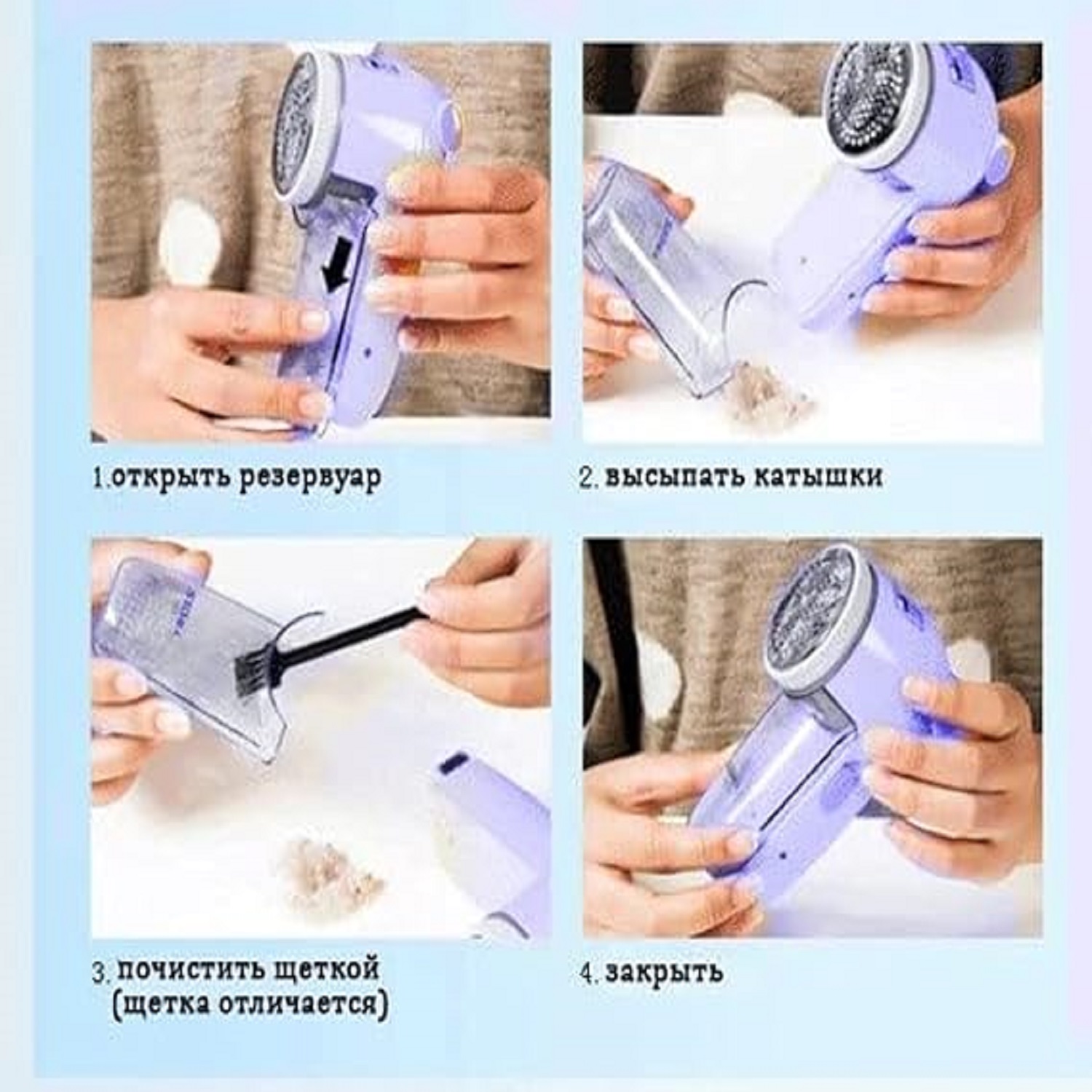 1.открыть резервуар

2. высыпать катышки

3. почистить щеткой (щетка отличается)

4. закрыть