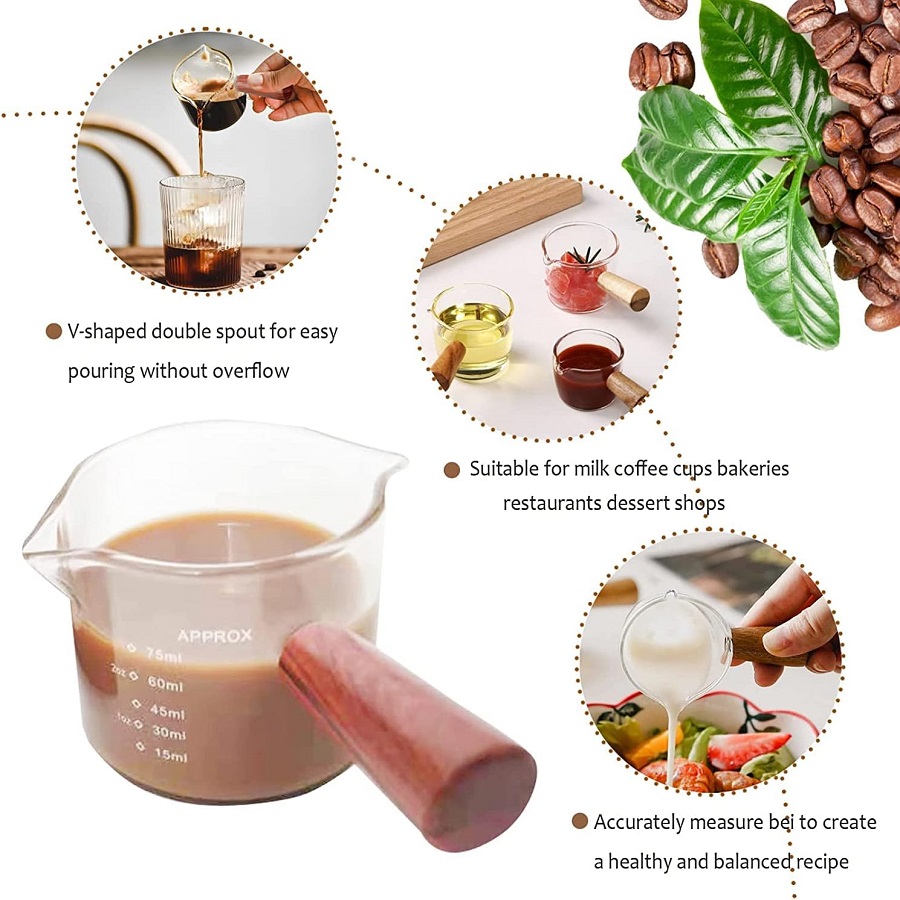 V-shaped double spout for easy pouring without overflow

Suitable for milk coffee cups bakeries restaurants dessert shops

APPROX
75ml
2oz 60ml
45ml
1oz 30ml
15ml

Accurately measure bei to create a healthy and balanced recipe