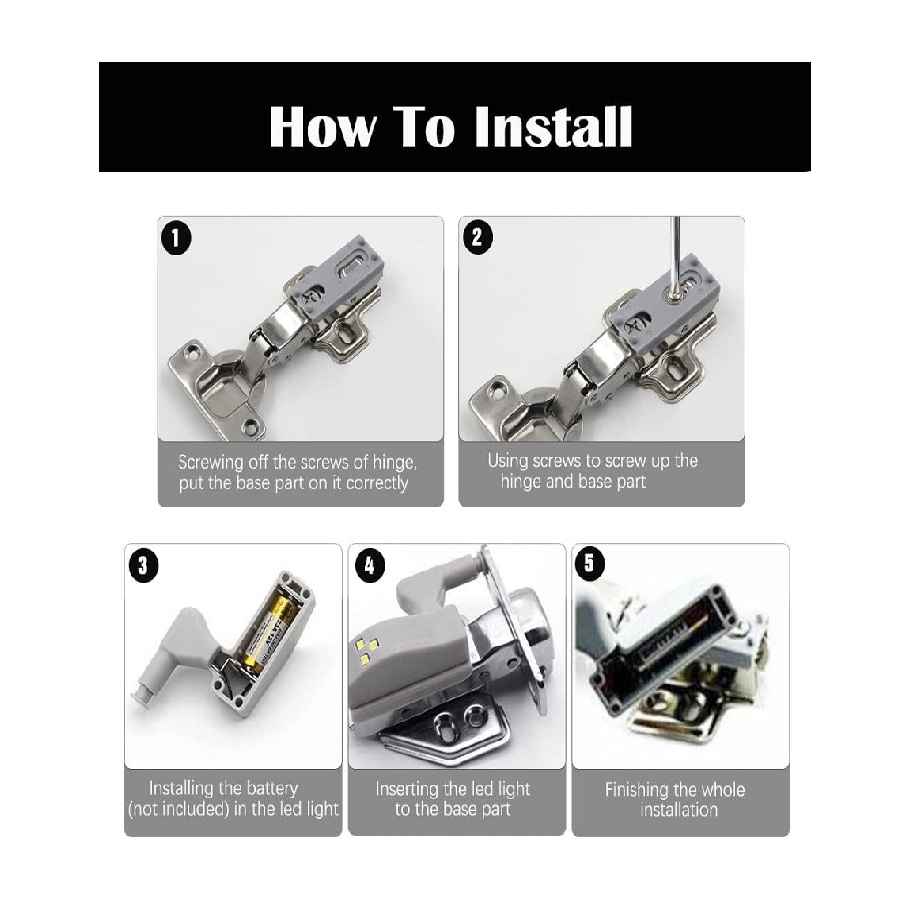 How To Install

1

Screwing off the screws of hinge, put the base part on it correctly

2

Using screws to screw up the hinge and base part

3

Installing the battery (not included) in the led light

4

Inserting the led light to the base part

5

Finishing the whole installation