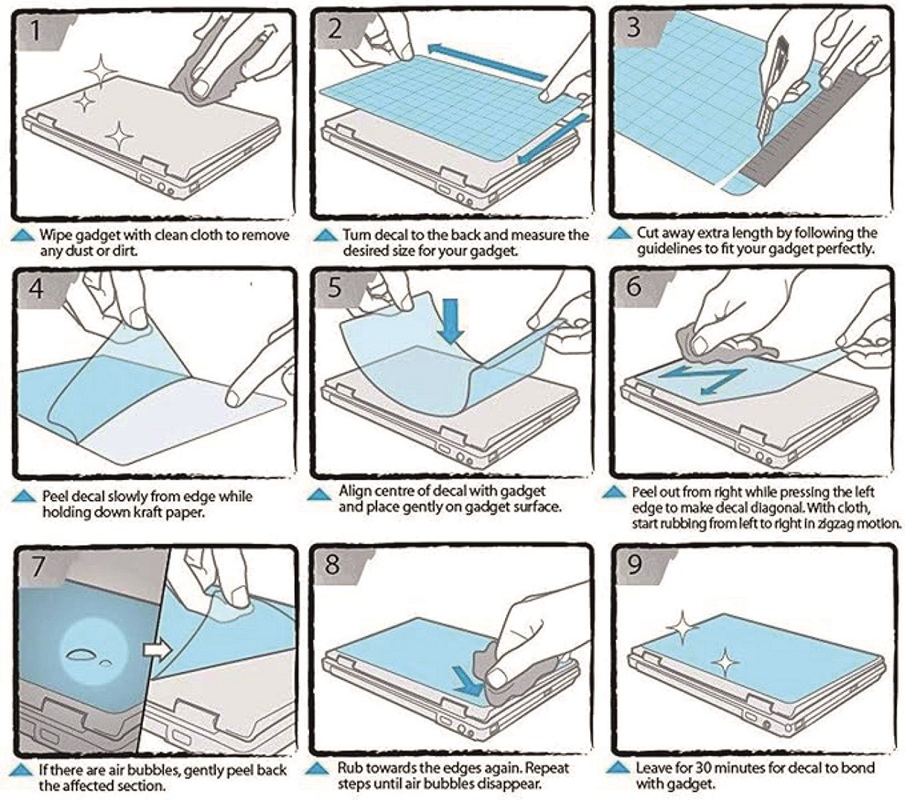 1

Wipe gadget with clean cloth to remove any dust or dirt.

2

Turn decal to the back and measure the desired size for your gadget.

3

Cut away extra length by following the guidelines to fit your gadget perfectly.

4

Peel decal slowly from edge while holding down kraft paper.

5

Align centre of decal with gadget and place gently on gadget surface.

6

Peel out from right while pressing the left edge to make decal diagonal. With cloth, start rubbing from left to right in zigzag motion.

7

If there are air bubbles, gently peel back the affected section.

8

Rub towards the edges again. Repeat steps until air bubbles disappear.

9

Leave for 30 minutes for decal to bond with gadget.