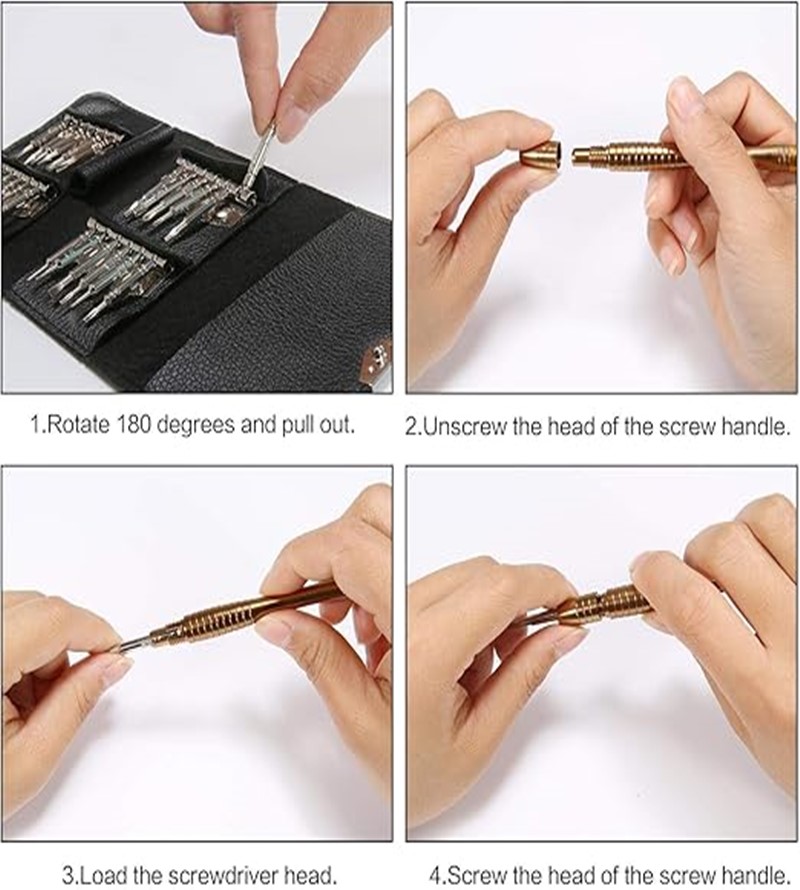 1.Rotate 180 degrees and pull out.

2.Unscrew the head of the screw handle.

3.Load the screwdriver head.

4.Screw the head of the screw handle.